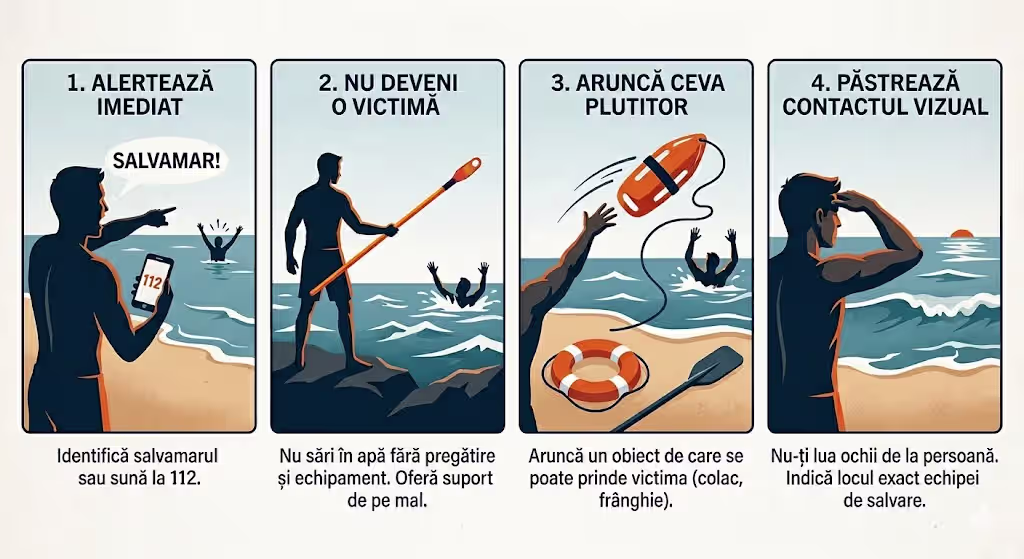 1. ALERTEAZĂ IMEDIAT

SALVAMAR!

112

Identifică salvamarul sau sună la 112.

2. NU DEVENI O VICTIMĂ

Nu sări în apă fără pregătire și echipament. Oferă suport de pe mal.

3. ARUNCĂ CEVA PLUTITOR

Aruncă un obiect de care se poate prinde victima (colac, frânghie).

4. PĂSTREAZĂ CONTACTUL VIZUAL

Nu-ți lua ochii de la persoană. Indică locul exact echipei de salvare.