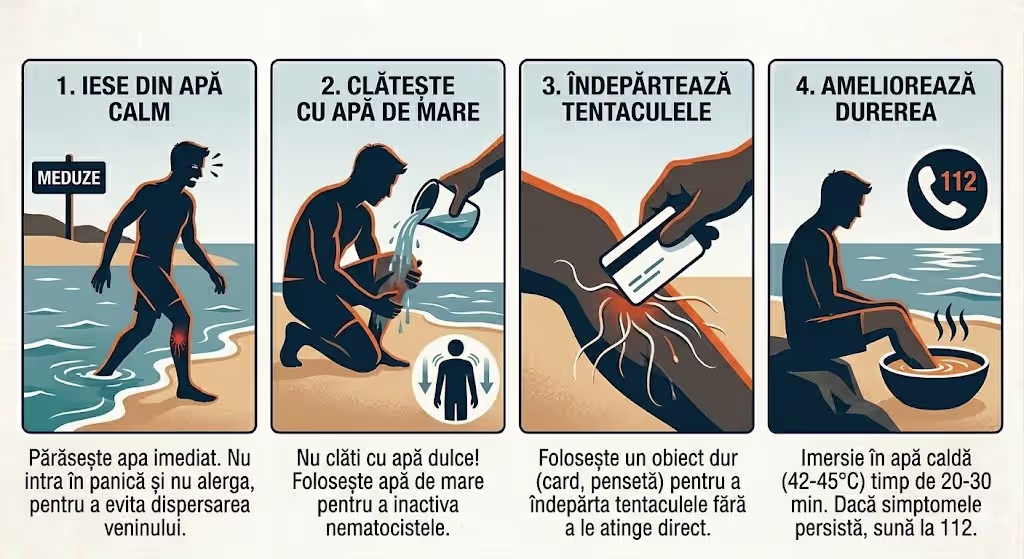 1. IESE DIN APĂ CALM

MEDUZE

Părăsește apa imediat. Nu intra în panică și nu alerga, pentru a evita dispersarea veninului.

2. CLĂTEȘTE CU APĂ DE MARE

Nu clăti cu apă dulce! Folosește apă de mare pentru a inactiva nematocistele.

3. ÎNDEPĂRTEAZĂ TENTACULELE

Folosește un obiect dur (card, pensetă) pentru a îndepărta tentaculele fără a le atinge direct.

4. AMELIOREAZĂ DUREREA

112

Imersie în apă caldă (42-45°C) timp de 20-30 min. Dacă simptomele persistă, sună la 112.